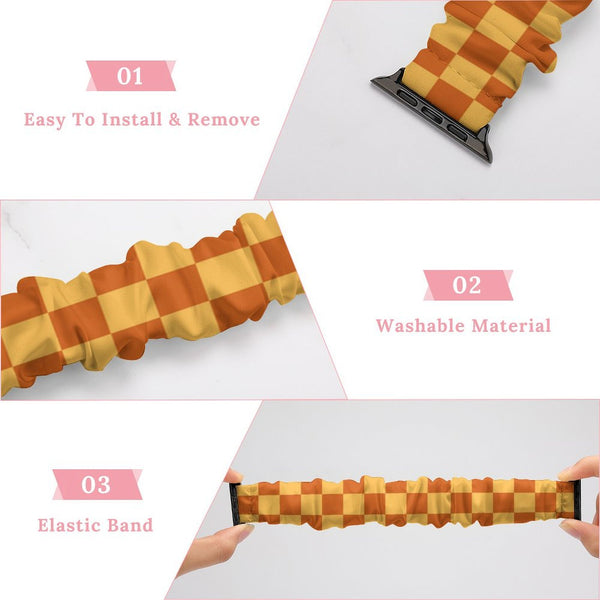 01

Easy To Install & Remove

02

Washable Material

03

Elastic Band