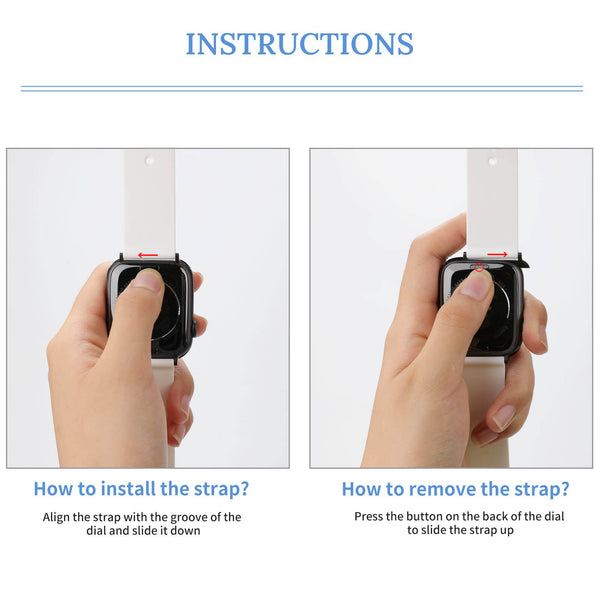 INSTRUCTIONS

How to install the strap?

Align the strap with the groove of the dial and slide it down

How to remove the strap?

Press the button on the back of the dial to slide the strap up