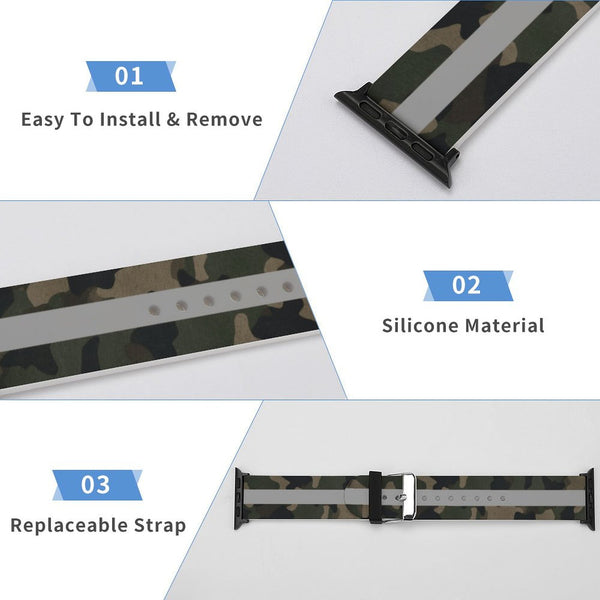 01

Easy To Install & Remove

02

Silicone Material

03

Replaceable Strap