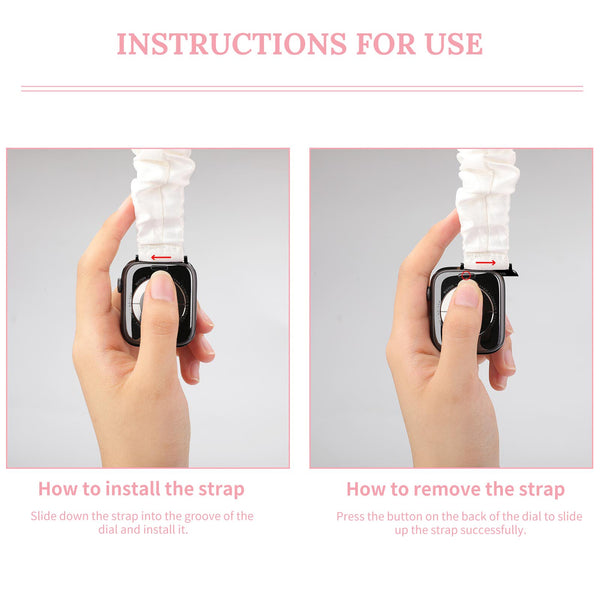 INSTRUCTIONS FOR USE

How to install the strap

Slide down the strap into the groove of the dial and install it.

How to remove the strap

Press the button on the back of the dial to slide up the strap successfully.