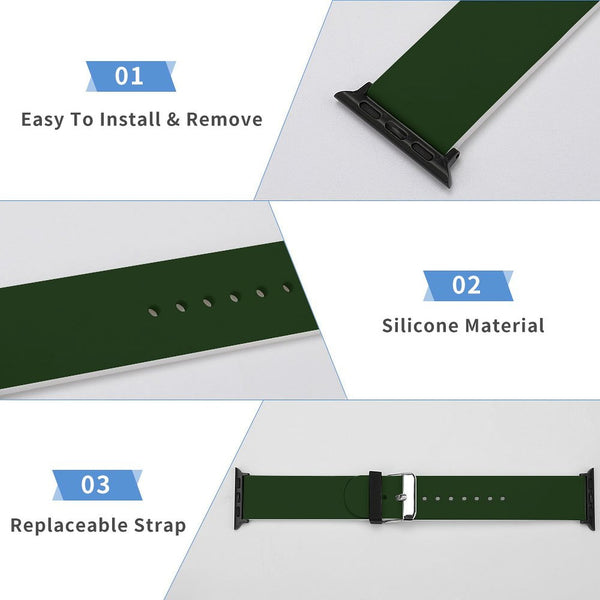 01
Easy To Install & Remove

02
Silicone Material

03
Replaceable Strap